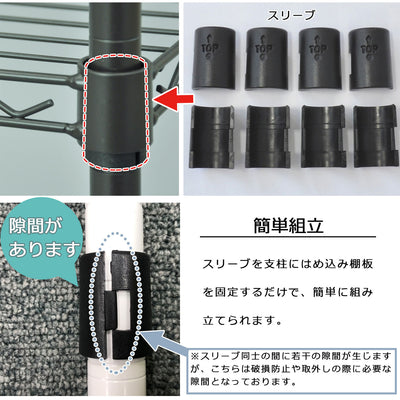 スリーブ

TOP

TOP

TOP

TOP

隙間があります

簡単組立

スリーブを支柱にはめ込み棚板を固定するだけで、簡単に組み立てられます。

※スリーブ同士の間に若干の隙間が生じますが、こちらは破損防止や取外しの際に必要な隙間となっております。