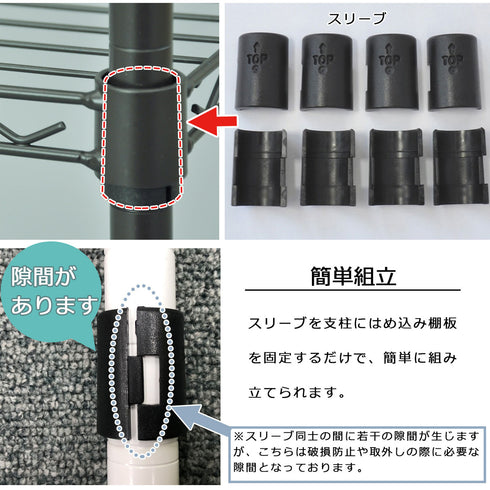 スリーブ

TOP

TOP

TOP

TOP

隙間があります

簡単組立

スリーブを支柱にはめ込み棚板を固定するだけで、簡単に組み立てられます。

※スリーブ同士の間に若干の隙間が生じますが、こちらは破損防止や取外しの際に必要な隙間となっております。