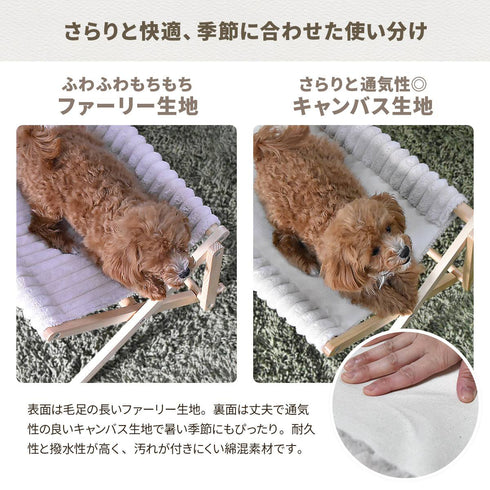 さらりと快適、季節に合わせた使い分け

ふわふわもちもち
ファーリー生地

さらりと通気性◎
キャンバス生地

表面は毛足の長いファーリー生地。裏面は丈夫で通気性の良いキャンバス生地で暑い季節にもぴったり。耐久性と撥水性が高く、汚れが付きにくい綿混素材です。