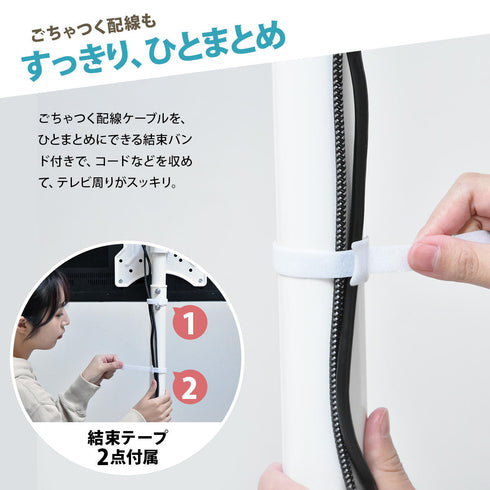 ごちゃつく配線も
すっきり、ひとまとめ

ごちゃつく配線ケーブルを、ひとまとめにできる結束バンド付きで、コードなどを収めて、テレビ周りがスッキリ。

1

2

結束テープ
2点付属