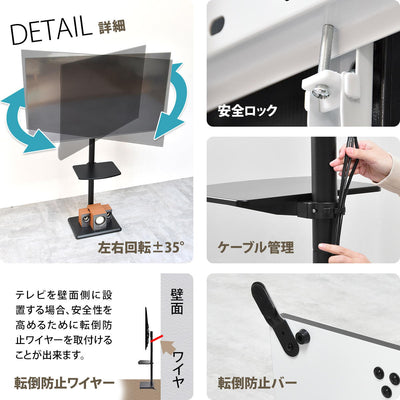 DETAIL 詳細

左右回転±35°

安全ロック

ケーブル管理

テレビを壁面側に設置する場合、安全性を高めるために転倒防止ワイヤーを取付けることが出来ます。

壁面

ワイヤ

転倒防止ワイヤー

転倒防止バー