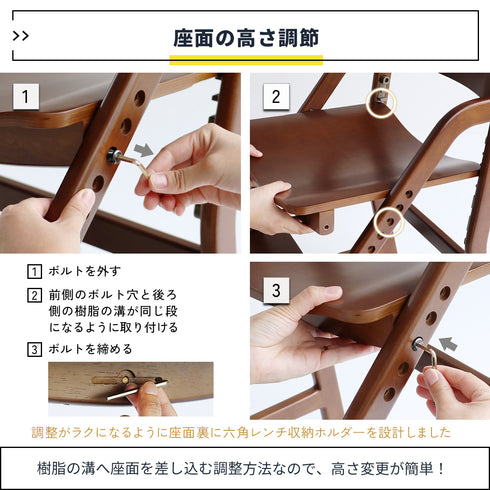 >>

座面の高さ調節

1

2

3

1 ボルトを外す

2 前側のボルト穴と後ろ側の樹脂の溝が同じ段になるように取り付ける

3 ボルトを締める

調整がラクになるように座面裏に六角レンチ収納ホルダーを設計しました

樹脂の溝へ座面を差し込む調整方法なので、高さ変更が簡単！