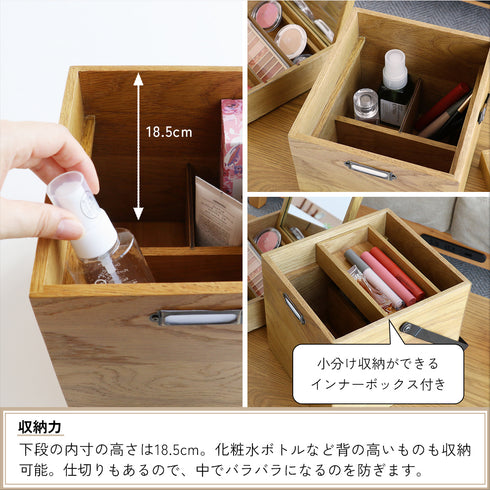 18.5cm

小分け収納ができる
インナーボックス付き

収納力

下段の内寸の高さは18.5cm。化粧水ボトルなど背の高いものも収納可能。仕切りもあるので、中でバラバラになるのを防ぎます。