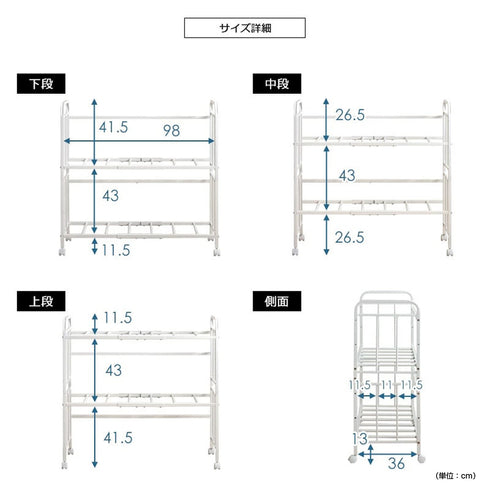 サイズ詳細

下段

41.5
98
43
11.5

中段

26.5
43
26.5

上段

11.5
43
41.5

側面

11.5
11
11.5
13
36

(単位：cm)