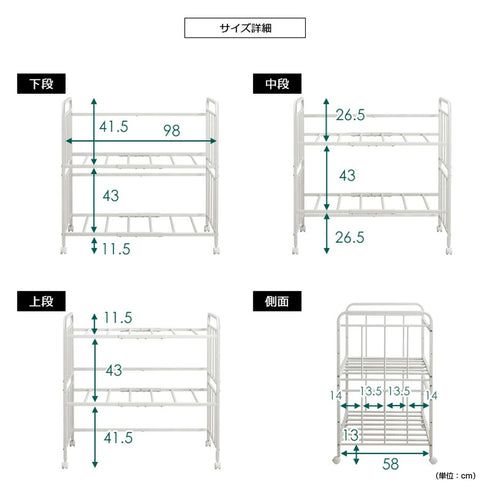 サイズ詳細

下段

41.5

98

43

11.5

中段

26.5

43

26.5

上段

11.5

43

41.5

側面

14

13.5

13.5

14

13

58

(単位：cm)