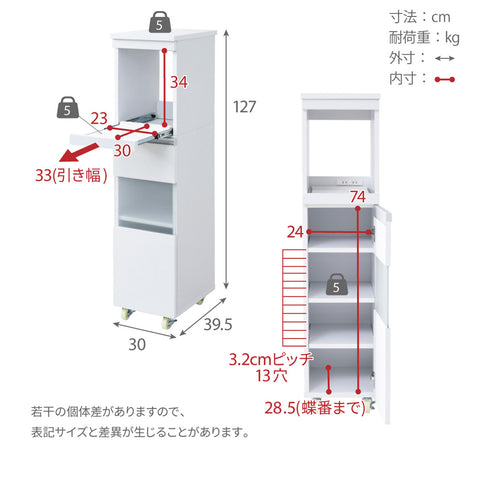 寸法：cm
耐荷重：kg
外寸：
内寸：

5
34
5
23
30
33(引き幅)
127
39.5
30

74
24
5
3.2cmピッチ
13穴
28.5(蝶番まで)

若干の個体差がありますので、
表記サイズと差異が生じることがあります。