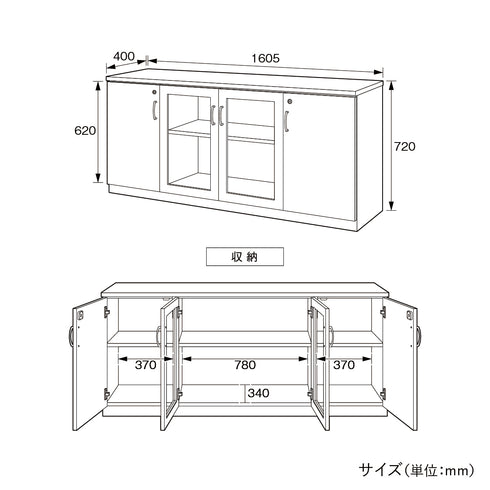 400
1605
620
720
収納
370
780
370
340
サイズ(単位:mm)