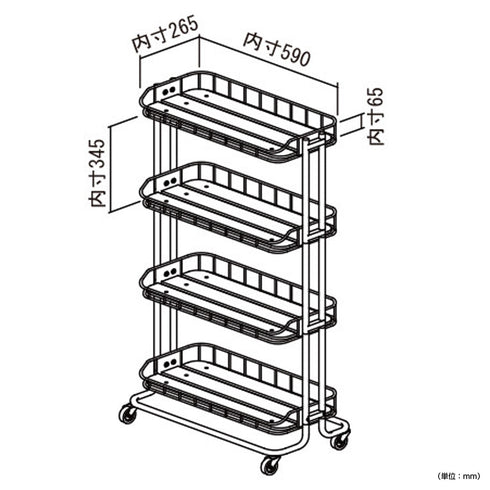 内寸265
内寸590
内寸65
内寸345
(単位：mm)