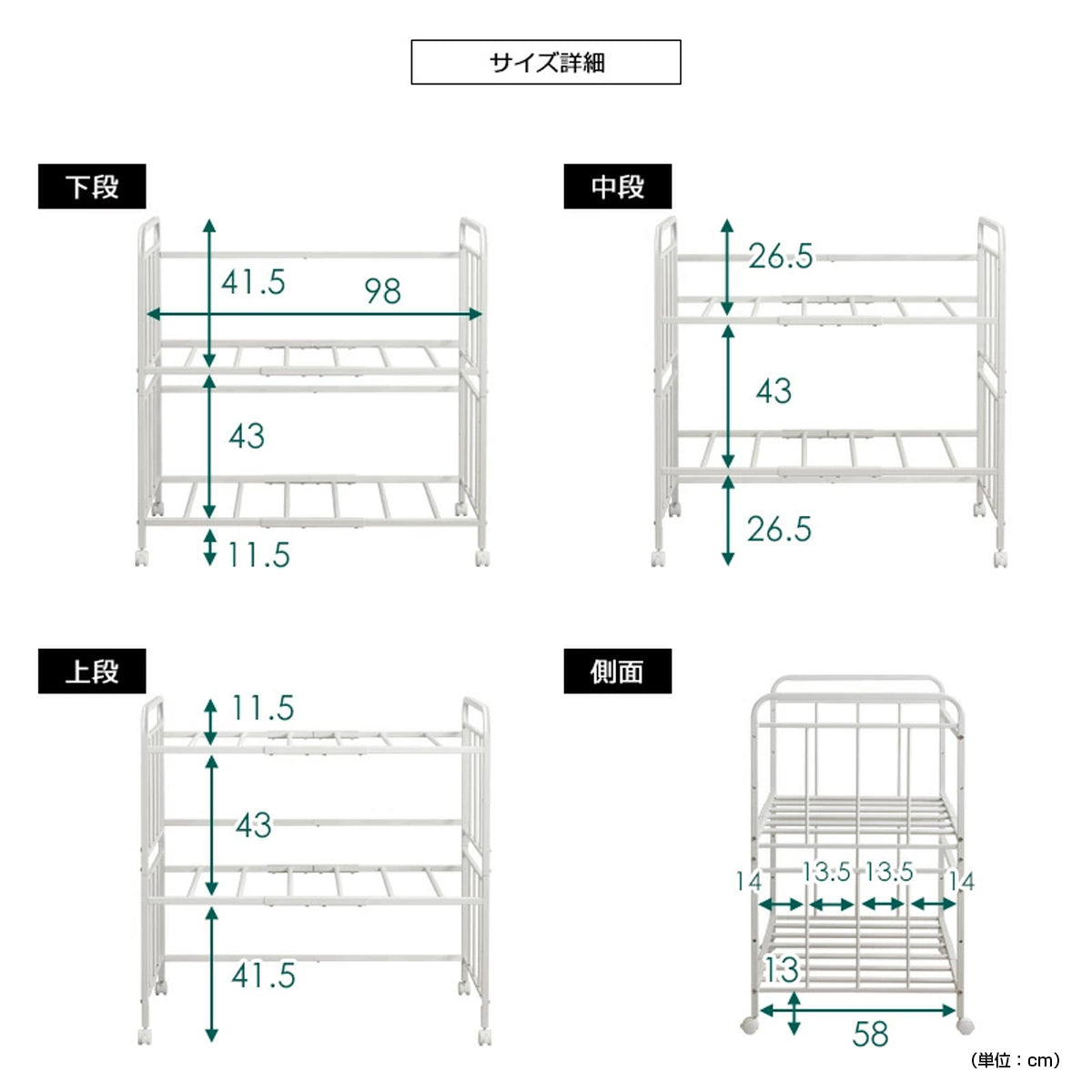 サイズ詳細

下段

41.5
98
43
11.5

中段

26.5
43
26.5

上段

11.5
43
41.5

側面

14
13.5
13.5
14
13
58

（単位：cm）